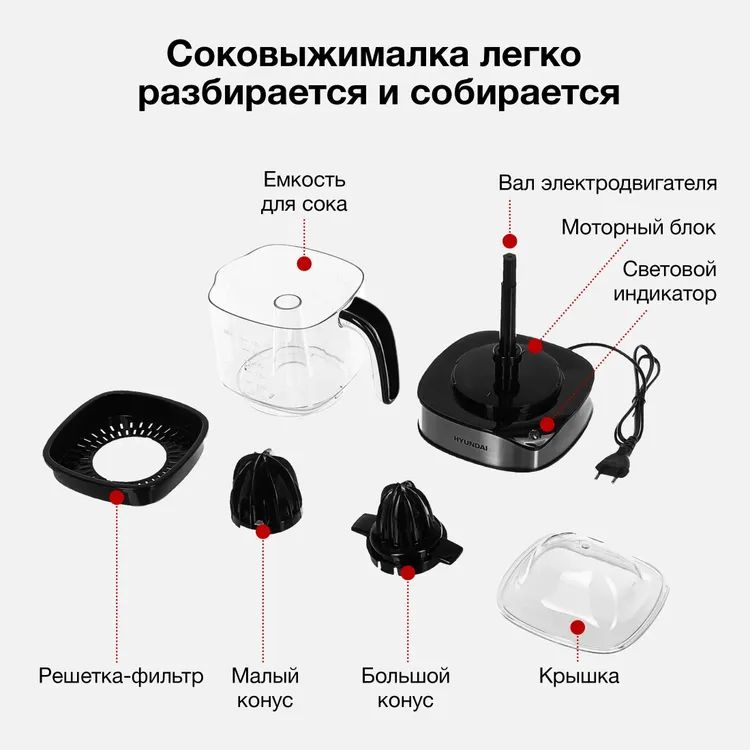 Соковыжималка легко разбирается и собирается

Емкость для сока

Вал электродвигателя

Моторный блок

Световой индикатор

HYUNDAI

Решетка-фильтр

Малый конус

Большой конус

Крышка